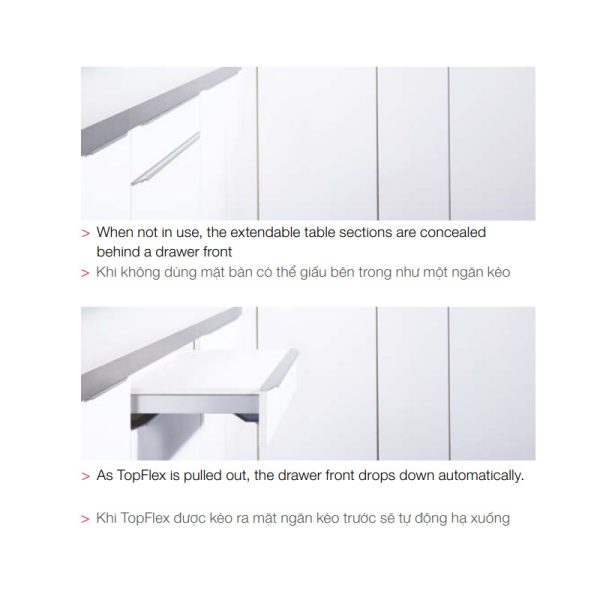 > When not in use, the extendable table sections are concealed behind a drawer front

> Khi không dùng mặt bàn có thể giấu bên trong như một ngăn kéo

> As TopFlex is pulled out, the drawer front drops down automatically.

> Khi TopFlex được kéo ra mặt ngăn kéo trước sẽ tự động hạ xuống